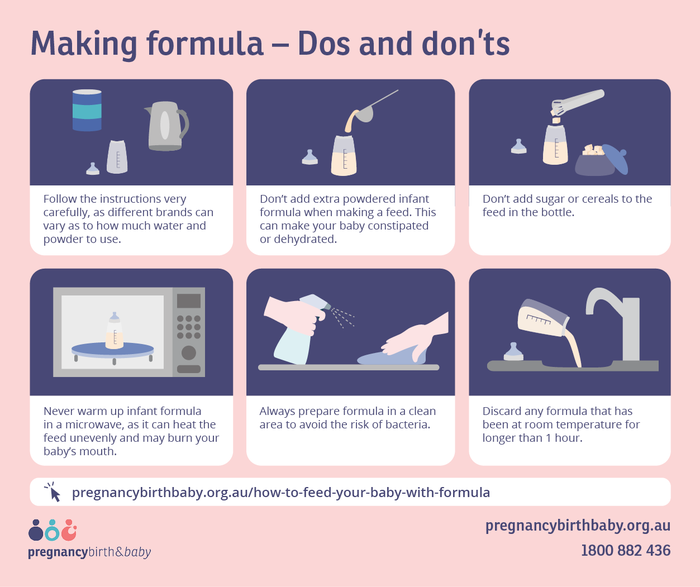 Making formula – Dos and don'ts

Follow the instructions very carefully, as different brands can vary as to how much water and powder to use.

Don't add extra powdered infant formula when making a feed. This can make your baby constipated or dehydrated.

Don't add sugar or cereals to the feed in the bottle.

Never warm up infant formula in a microwave, as it can heat the feed unevenly and may burn your baby's mouth.

Always prepare formula in a clean area to avoid the risk of bacteria.

Discard any formula that has been at room temperature for longer than 1 hour.

pregnancybirthbaby.org.au/how-to-feed-your-baby-with-formula

pregnancybirth&baby

pregnancybirthbaby.org.au
1800 882 436