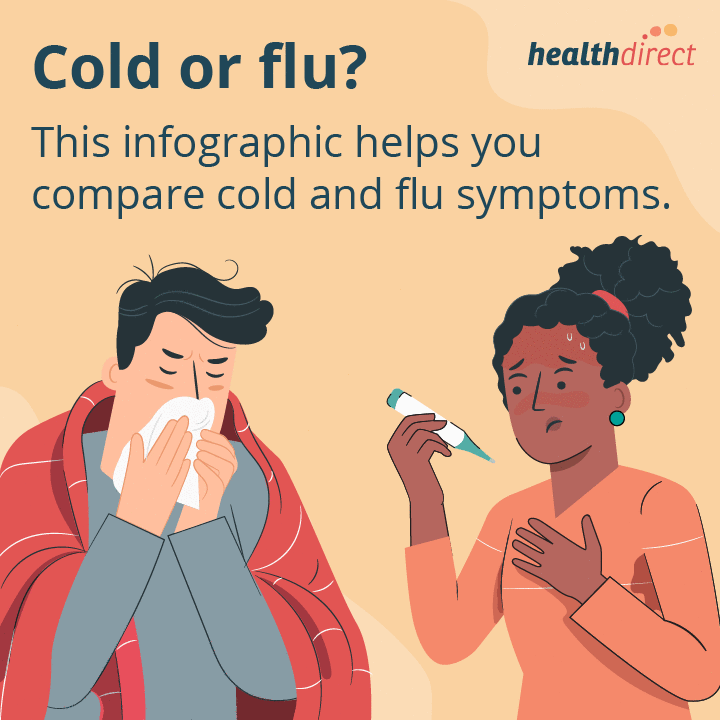 Cold or flu?

healthdirect

This infographic helps you compare cold and flu symptoms.