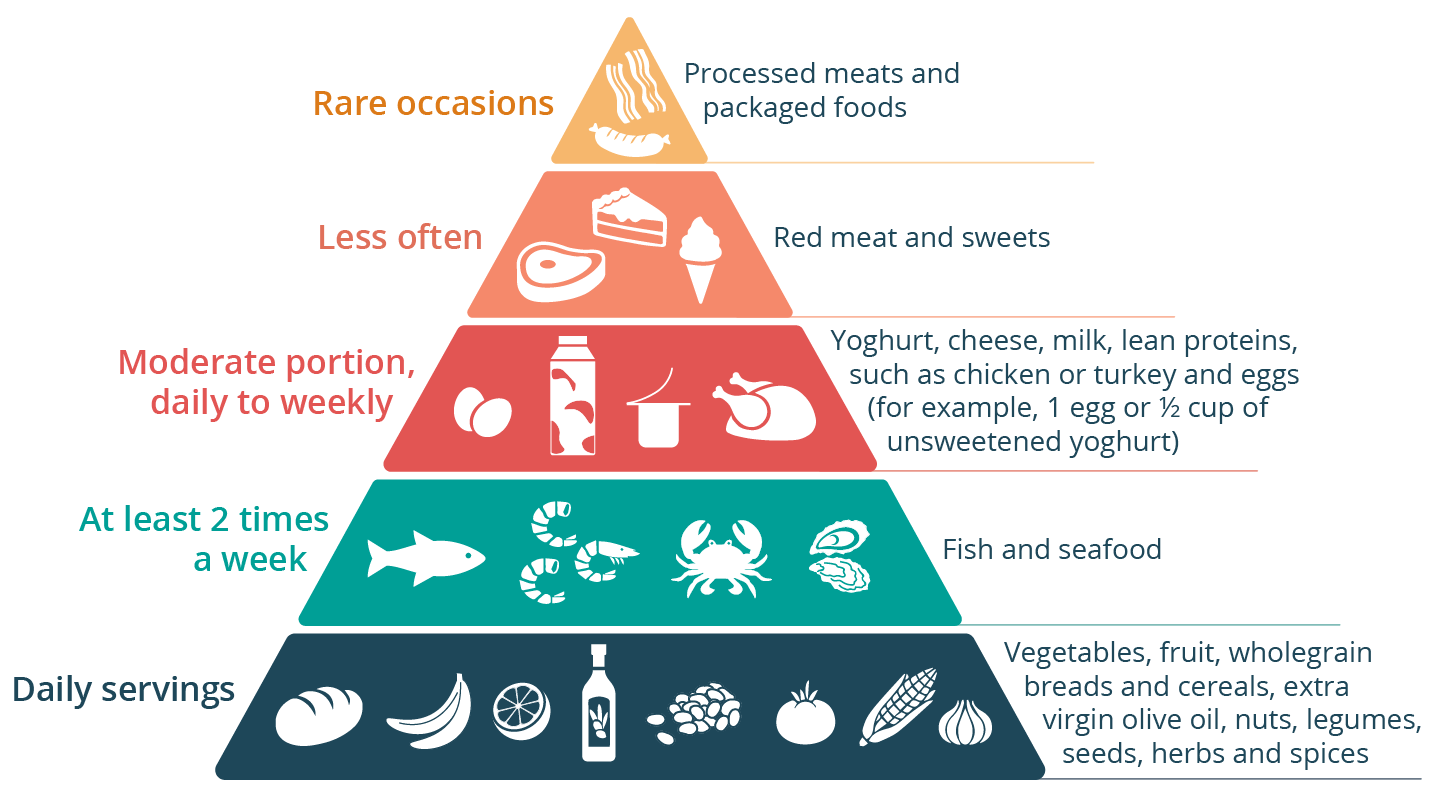 Rare occasions
Processed meats and packaged foods

Less often
Red meat and sweets

Moderate portion, daily to weekly
Yoghurt, cheese, milk, lean proteins, such as chicken or turkey and eggs (for example, 1 egg or ½ cup of unsweetened yoghurt)

At least 2 times a week
Fish and seafood

Daily servings
Vegetables, fruit, wholegrain breads and cereals, extra virgin olive oil, nuts, legumes, seeds, herbs and spices