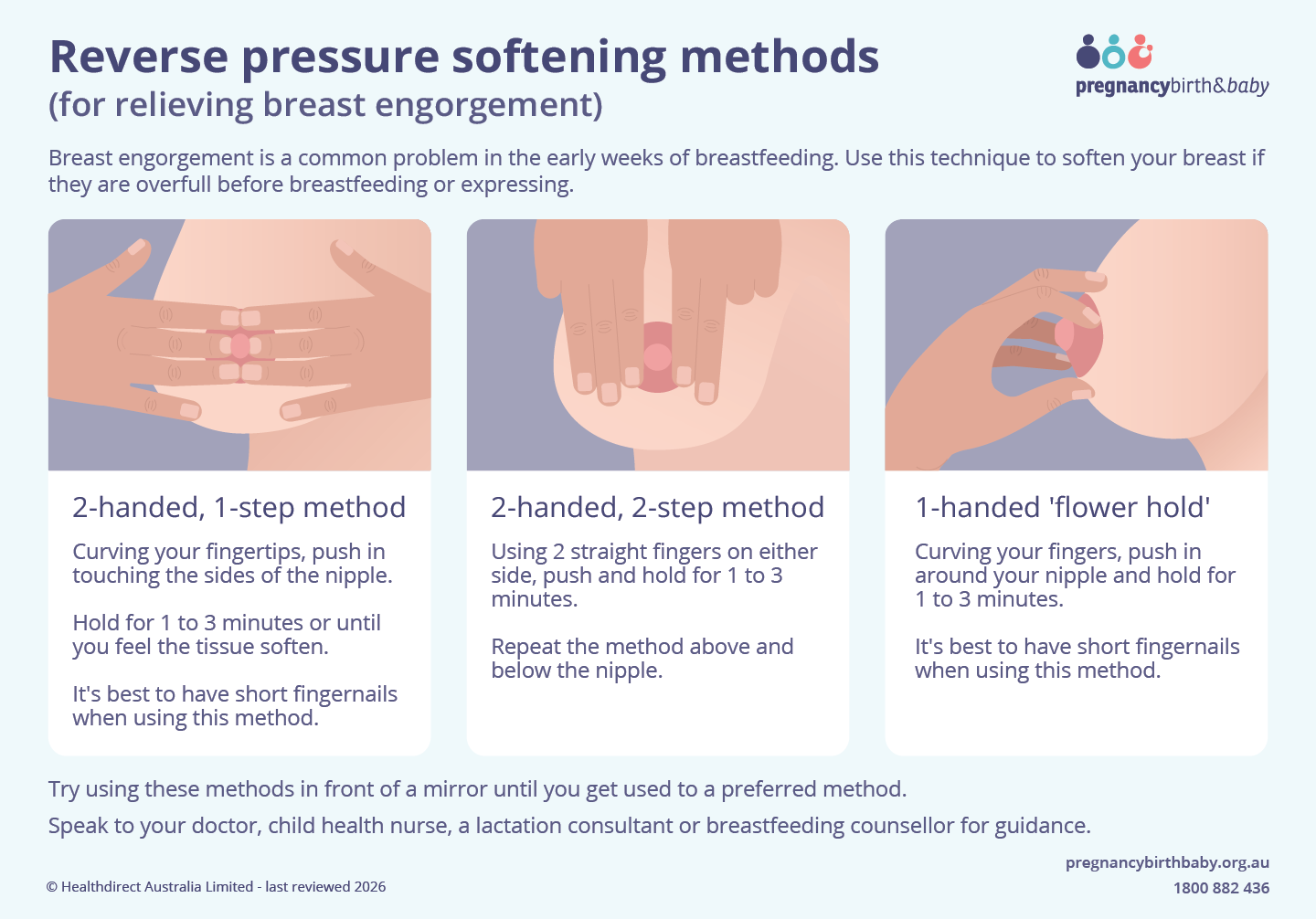 Reverse pressure softening methods
(for relieving breast engorgement)

pregnancybirth&baby

Breast engorgement is a common problem in the early weeks of breastfeeding. Use this technique to soften your breast if they are overfull before breastfeeding or expressing.

2-handed, 1-step method

Curving your fingertips, push in touching the sides of the nipple.

Hold for 1 to 3 minutes or until you feel the tissue soften.

It's best to have short fingernails when using this method.

2-handed, 2-step method

Using 2 straight fingers on either side, push and hold for 1 to 3 minutes.

Repeat the method above and below the nipple.

1-handed 'flower hold'

Curving your fingers, push in around your nipple and hold for 1 to 3 minutes.

It's best to have short fingernails when using this method.

Try using these methods in front of a mirror until you get used to a preferred method.

Speak to your doctor, child health nurse, a lactation consultant or breastfeeding counsellor for guidance.

© Healthdirect Australia Limited - last reviewed 2026

pregnancybirthbaby.org.au
1800 882 436