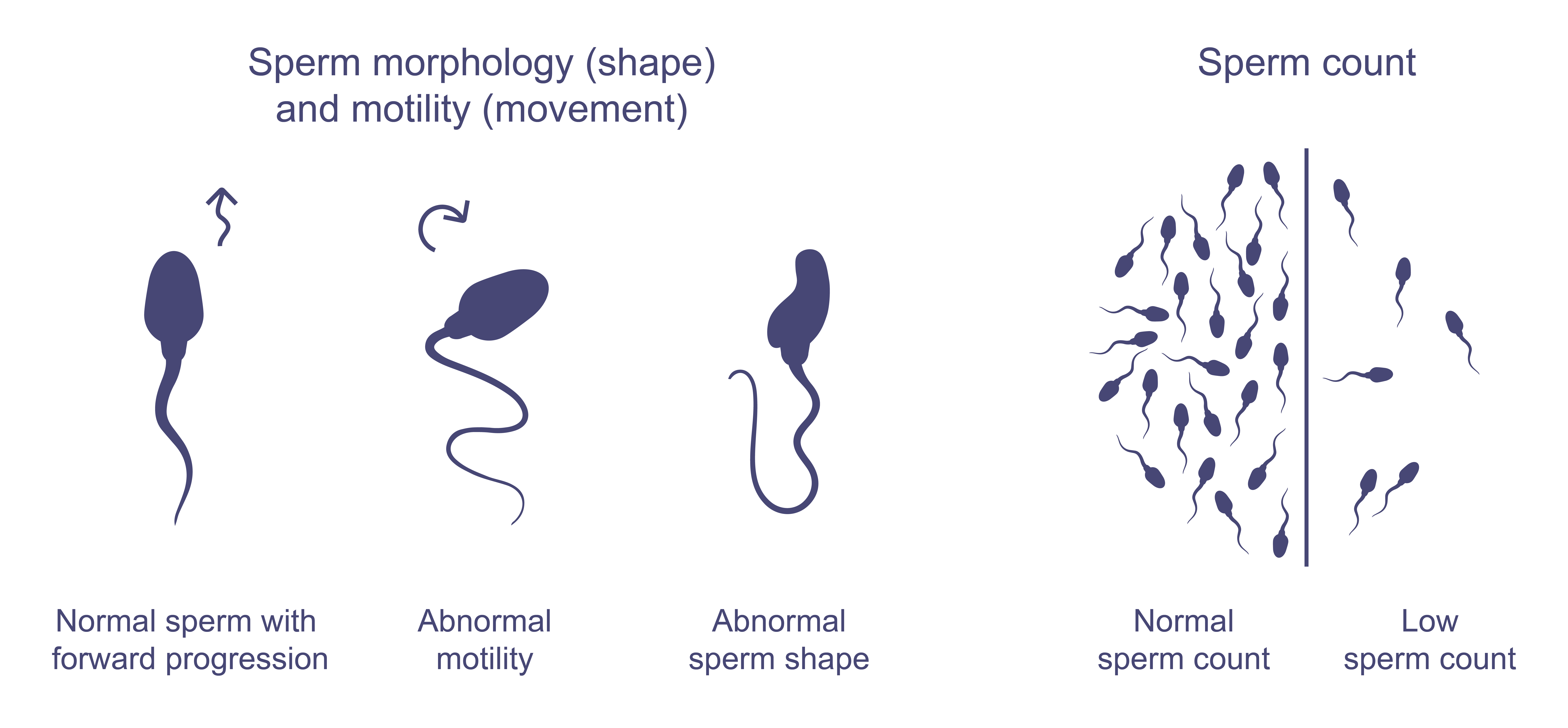 Sperm morphology (shape) and motility (movement)

Sperm count

Normal sperm with forward progression

Abnormal motility

Abnormal sperm shape

Normal sperm count

Low sperm count