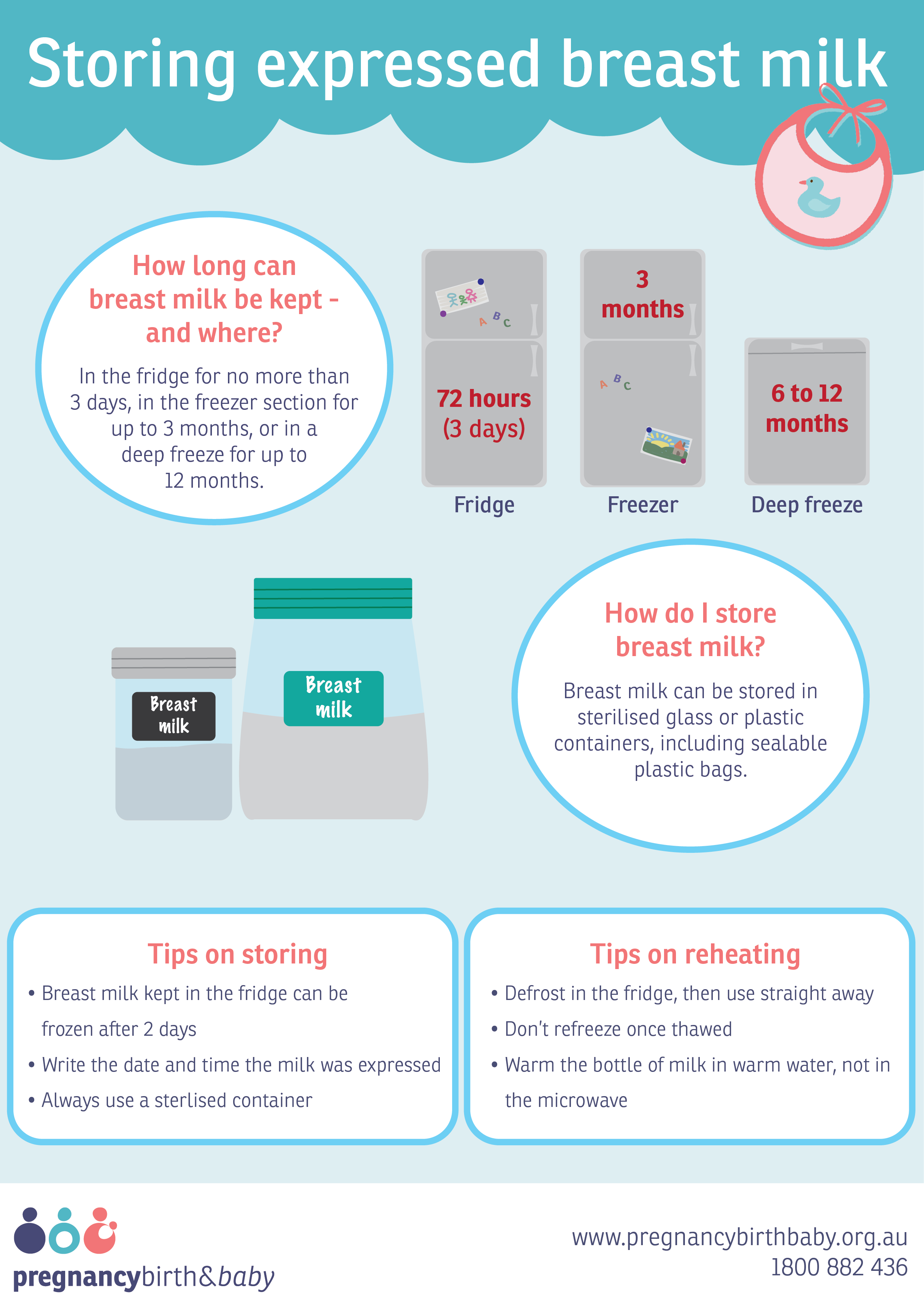 Storing expressed breast milk

How long can breast milk be kept - and where?

In the fridge for no more than 3 days, in the freezer section for up to 3 months, or in a deep freeze for up to 12 months.

A B C

72 hours (3 days)

Fridge

3 months

A B C

Freezer

6 to 12 months

Deep freeze

Breast milk

Breast milk

How do I store breast milk?

Breast milk can be stored in sterilised glass or plastic containers, including sealable plastic bags.

Tips on storing

• Breast milk kept in the fridge can be frozen after 2 days
• Write the date and time the milk was expressed
• Always use a sterlised container

Tips on reheating

• Defrost in the fridge, then use straight away
• Don't refreeze once thawed
• Warm the bottle of milk in warm water, not in the microwave

pregnancybirth&baby

www.pregnancybirthbaby.org.au
1800 882 436