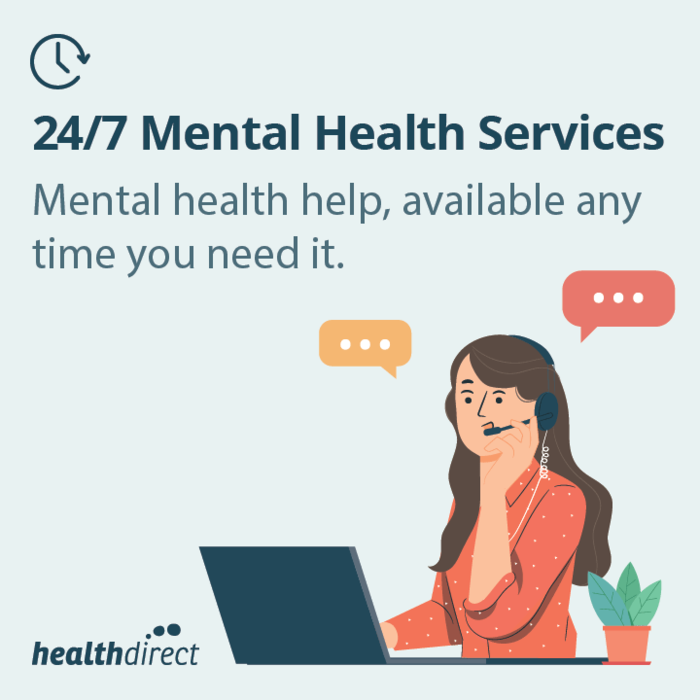 24/7 Mental Health Services

Mental health help, available any time you need it.

healthdirect